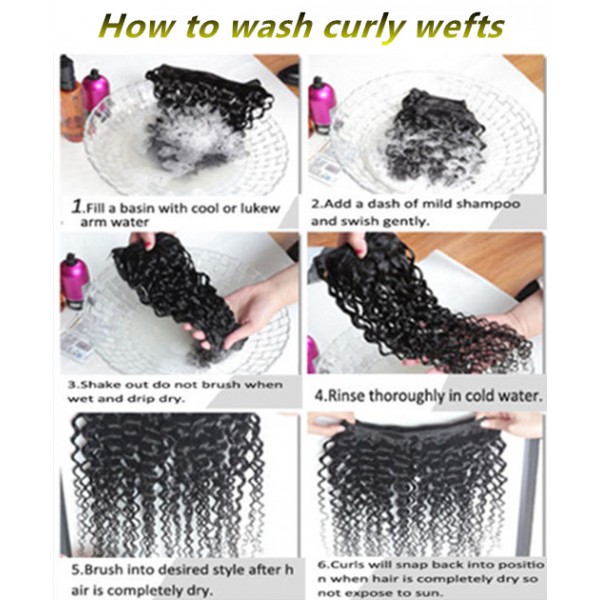 How to wash curly wefts

1.Fill a basin with cool or lukew arm water

2.Add a dash of mild shampoo and swish gently.

3.Shake out do not brush when wet and drip dry.

4.Rinse thoroughly in cold water.

5.Brush into desired style after h air is completely dry.

6.Curls will snap back into positio n when hair is completely dry so not expose to sun.