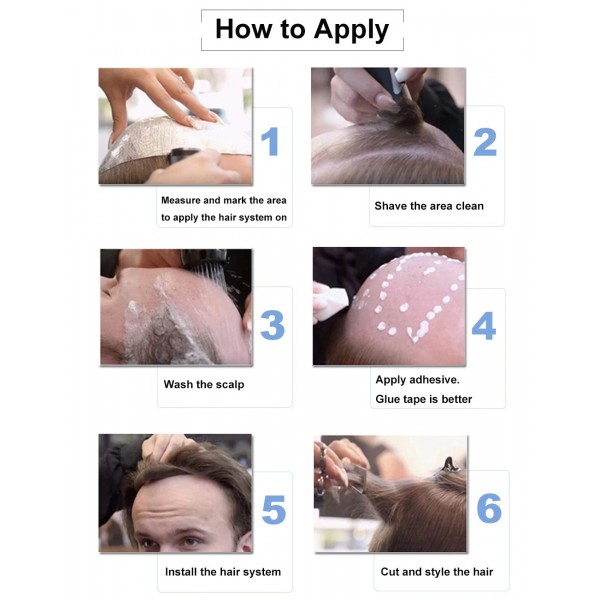 How to Apply

1

Measure and mark the area to apply the hair system on

2

Shave the area clean

3

Wash the scalp

4

Apply adhesive. Glue tape is better

5

Install the hair system

6

Cut and style the hair